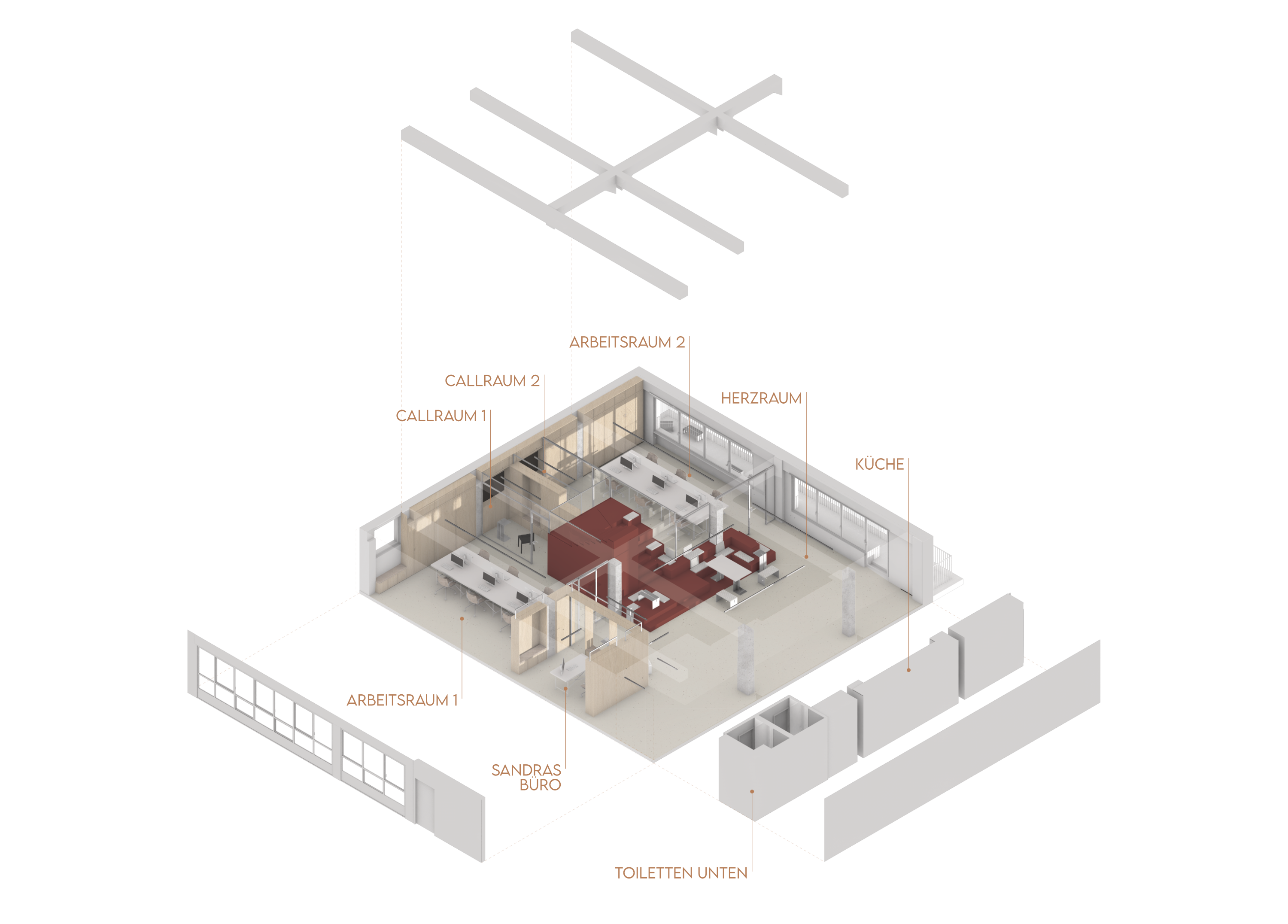 ARBEITSRAUM 2

CALLRAUM 2

HERZRAUM

CALLRAUM 1

KÜCHE

ARBEITSRAUM 1

SANDRAS BÜRO

TOILETTEN UNTEN